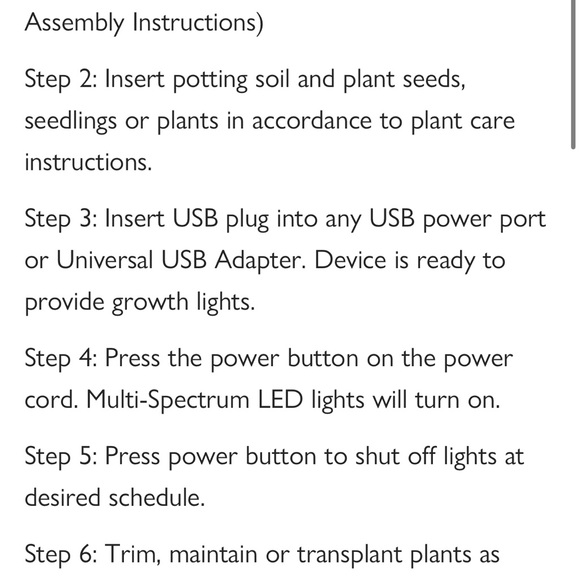 Assembly Instructions)

Step 2: Insert potting soil and plant seeds, seedlings or plants in accordance to plant care instructions.

Step 3: Insert USB plug into any USB power port or Universal USB Adapter. Device is ready to provide growth lights.

Step 4: Press the power button on the power cord. Multi-Spectrum LED lights will turn on.

Step 5: Press power button to shut off lights at desired schedule.

Step 6: Trim, maintain or transplant plants as